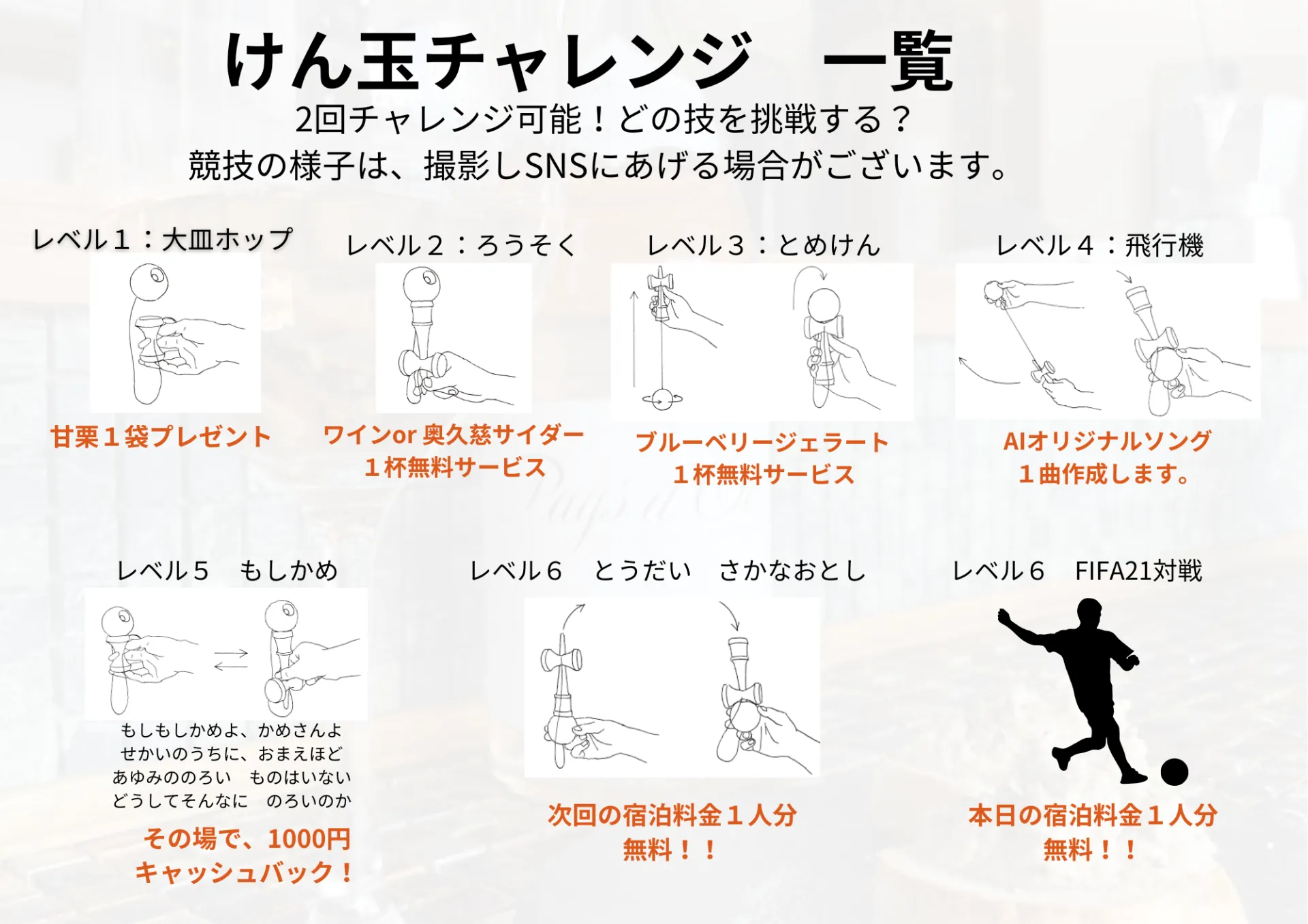 けん玉チャレンジ　一覧

2回チャレンジ可能！どの技を挑戦する？
競技の様子は、撮影しSNSにあげる場合がございます。

レベル１：大皿ホップ

甘栗１袋プレゼント

レベル２：ろうそく

ワインor 奥久慈サイダー
１杯無料サービス

レベル３：とめけん

ブルーベリージェラート
１杯無料サービス

レベル４：飛行機

AIオリジナルソング
１曲作成します。

レベル５　もしかめ

もしもしかめよ、かめさんよ
せかいのうちに、おまえほど
あゆみののろい　ものはいない
どうしてそんなに　のろいのか

その場で、1000円
キャッシュバック！

レベル６　とうだい　さかなおとし

次回の宿泊料金１人分
無料！！

レベル６　FIFA21対戦

本日の宿泊料金１人分
無料！！